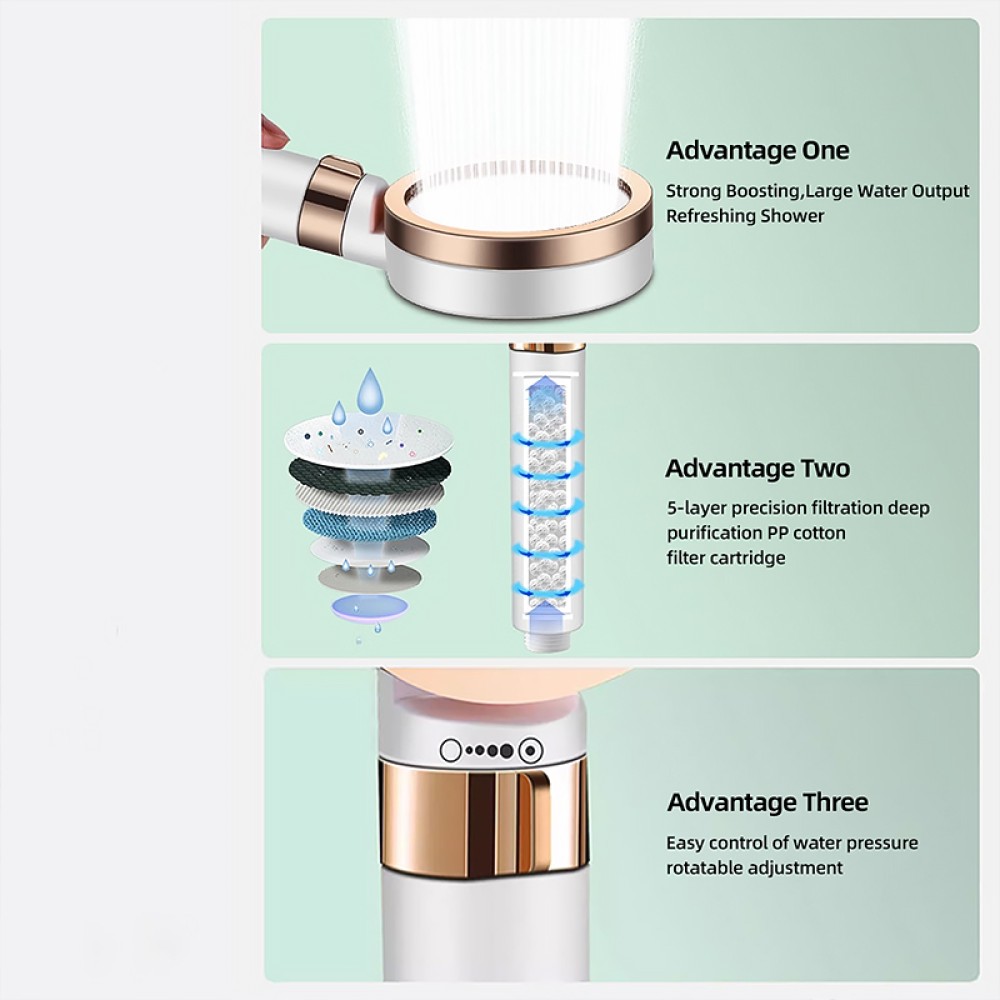 Advantage One

Strong Boosting,Large Water Output
Refreshing Shower

Advantage Two

5-layer precision filtration deep purification PP cotton filter cartridge

Advantage Three

Easy control of water pressure rotatable adjustment